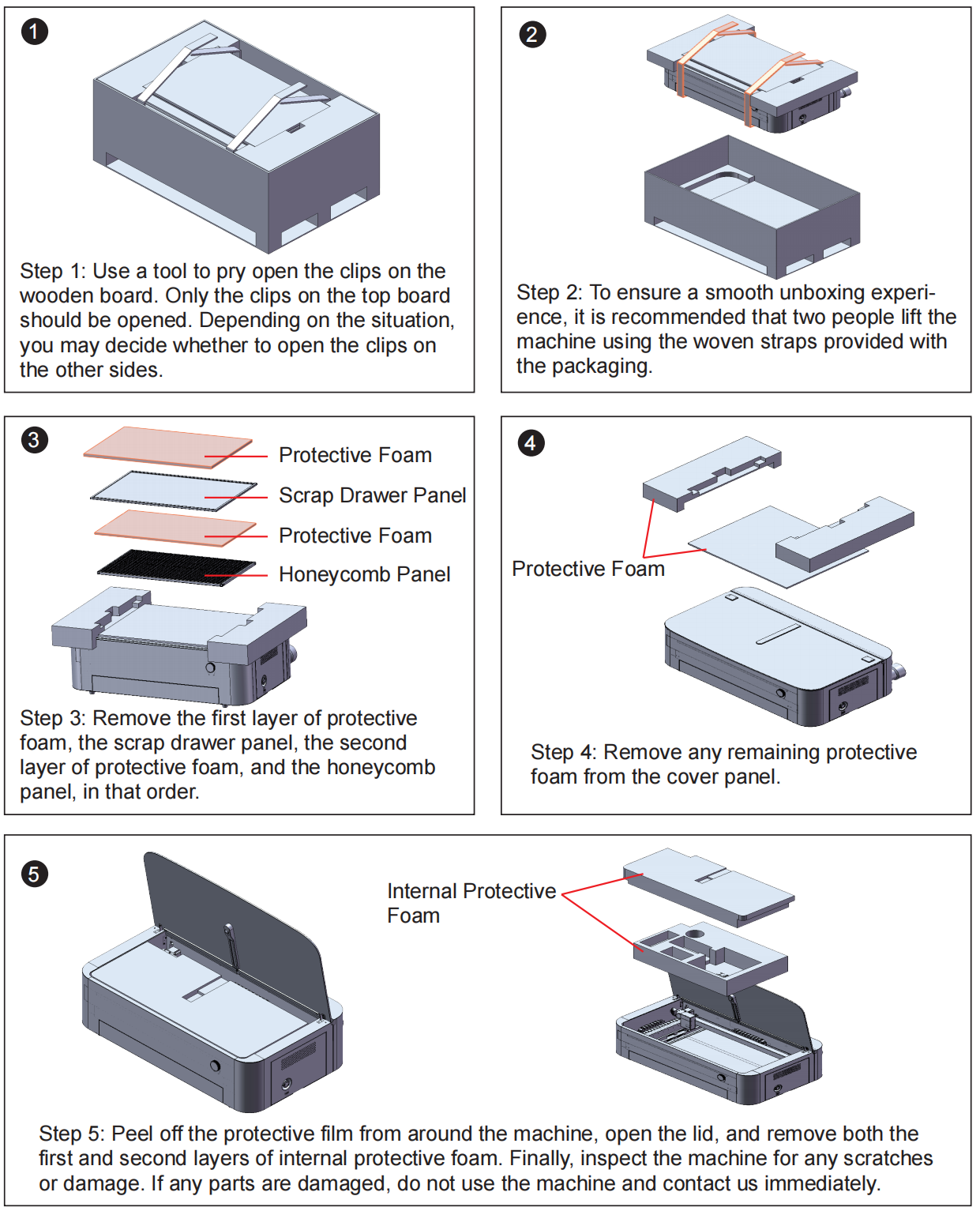 1

Step 1: Use a tool to pry open the clips on the wooden board. Only the clips on the top board should be opened. Depending on the situation, you may decide whether to open the clips on the other sides.

2

Step 2: To ensure a smooth unboxing experience, it is recommended that two people lift the machine using the woven straps provided with the packaging.

3

Protective Foam
Scrap Drawer Panel
Protective Foam
Honeycomb Panel

Step 3: Remove the first layer of protective foam, the scrap drawer panel, the second layer of protective foam, and the honeycomb panel, in that order.

4

Protective Foam

Step 4: Remove any remaining protective foam from the cover panel.

5

Internal Protective Foam

Step 5: Peel off the protective film from around the machine, open the lid, and remove both the first and second layers of internal protective foam. Finally, inspect the machine for any scratches or damage. If any parts are damaged, do not use the machine and contact us immediately.